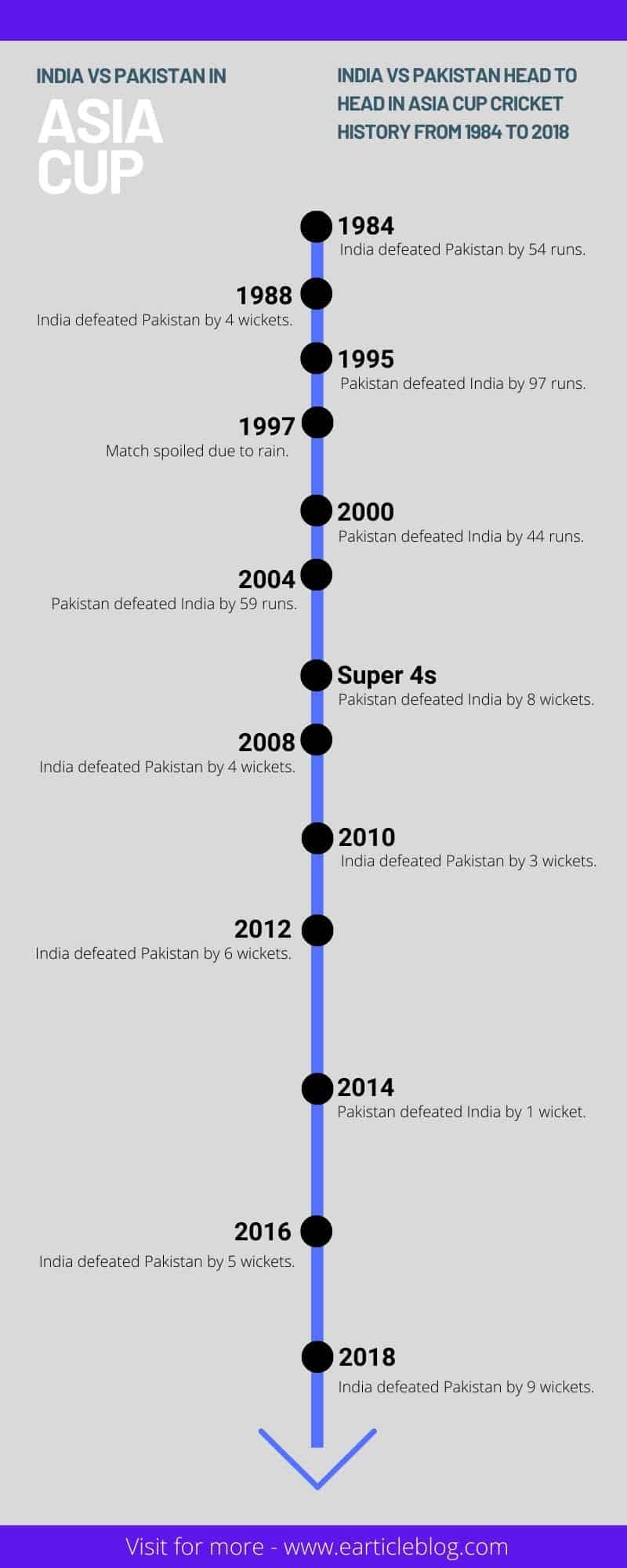 INDIA VS PAKISTAN IN

ASIA CUP

INDIA VS PAKISTAN HEAD TO HEAD IN ASIA CUP CRICKET HISTORY FROM 1984 TO 2018

1984
India defeated Pakistan by 54 runs.

1988
India defeated Pakistan by 4 wickets.

1995
Pakistan defeated India by 97 runs.

1997
Match spoiled due to rain.

2000
Pakistan defeated India by 44 runs.

2004
Pakistan defeated India by 59 runs.

Super 4s
Pakistan defeated India by 8 wickets.

2008
India defeated Pakistan by 4 wickets.

2010
India defeated Pakistan by 3 wickets.

2012
India defeated Pakistan by 6 wickets.

2014
Pakistan defeated India by 1 wicket.

2016
India defeated Pakistan by 5 wickets.

2018
India defeated Pakistan by 9 wickets.

Visit for more - www.earticleblog.com